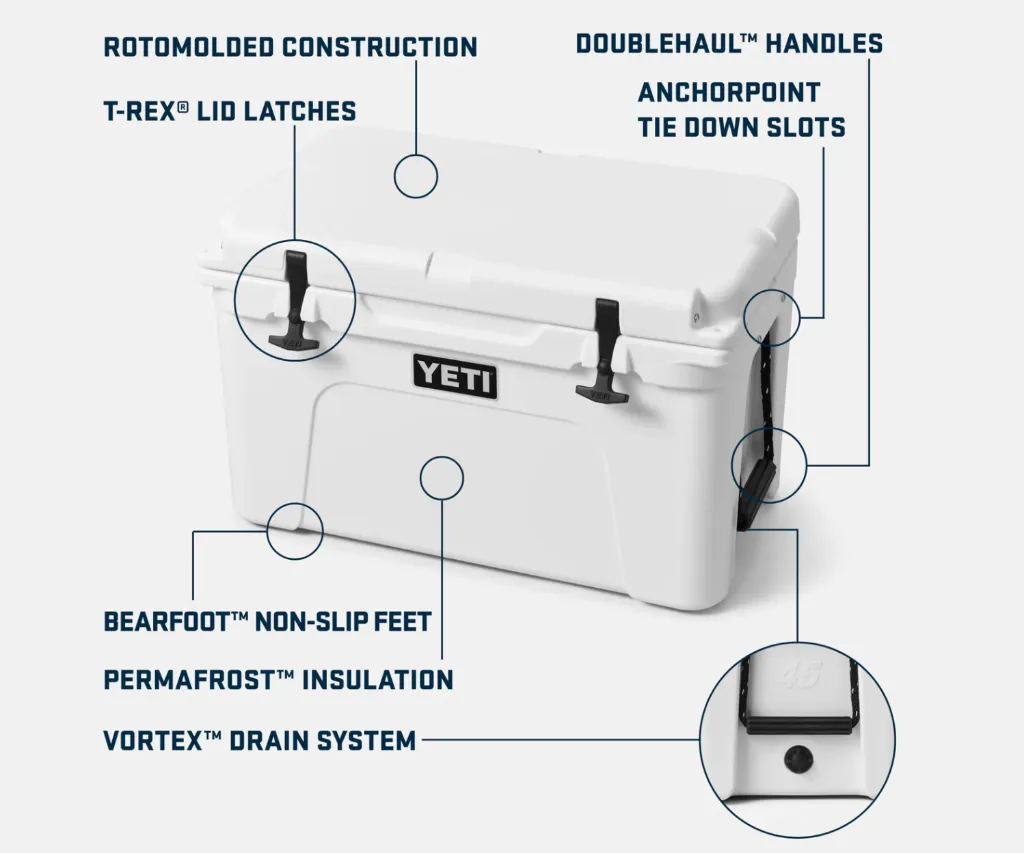 ROTOMOLDED CONSTRUCTION

T-REX® LID LATCHES

DOUBLEHAUL™ HANDLES

ANCHORPOINT TIE DOWN SLOTS

YETI

BEARFOOT™ NON-SLIP FEET

PERMAFROST™ INSULATION

VORTEX™ DRAIN SYSTEM

45